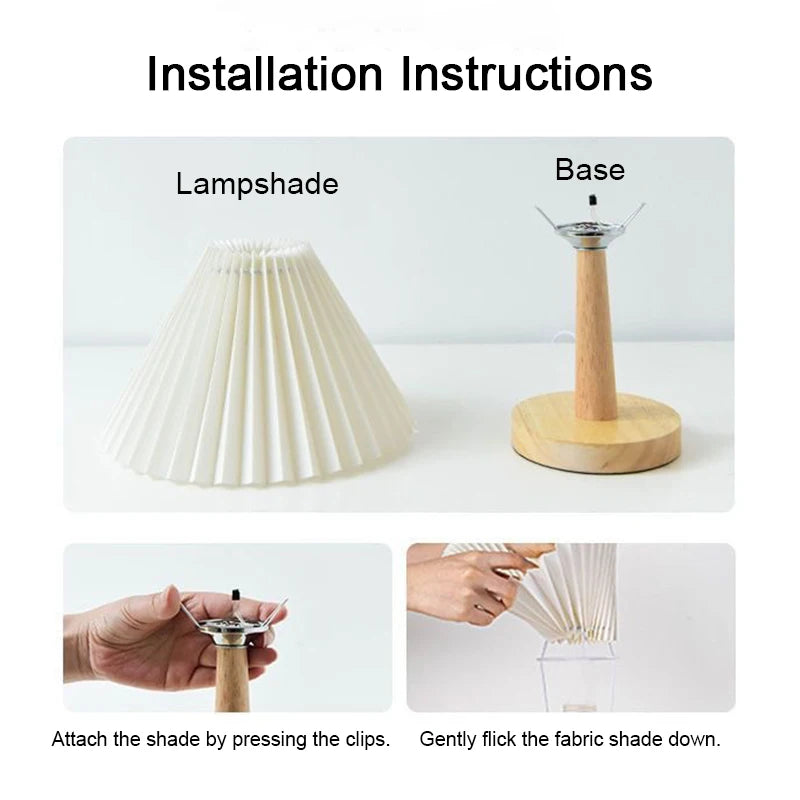 Installation Instructions

Lampshade

Base

Attach the shade by pressing the clips.

Gently flick the fabric shade down.